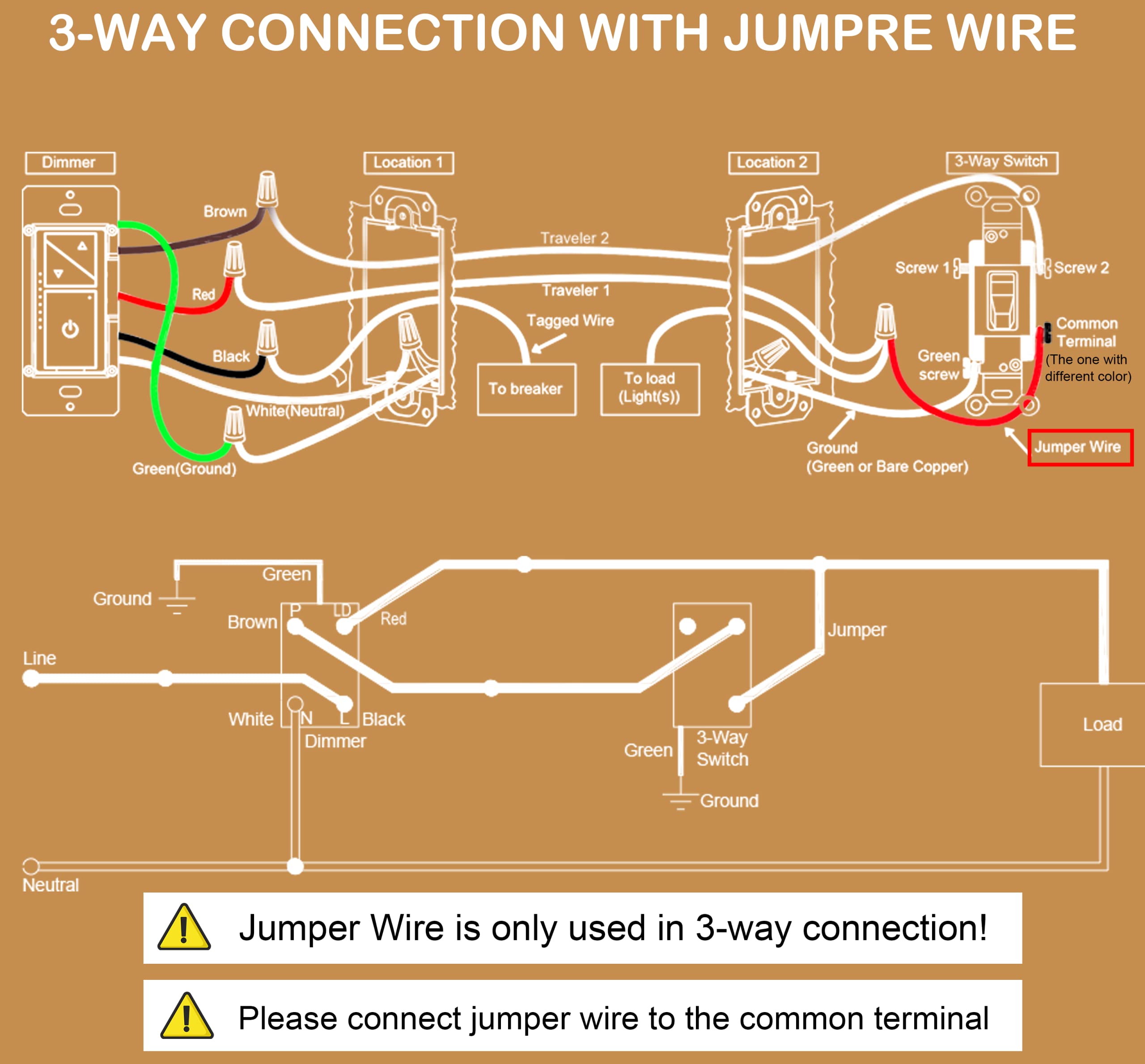 3-WAY CONNECTION WITH JUMPRE WIRE

Dimmer

Location 1

Location 2

3-Way Switch

Brown

Red

Black

White(Neutral)

Green(Ground)

Traveler 2

Traveler 1

Tagged Wire

To breaker

To load (Light(s))

Screw 1

Screw 2

Common Terminal (The one with different color)

Green screw

Ground (Green or Bare Copper)

Jumper Wire

Ground

Green

Brown

P

LD

Red

Line

White

N

L

Black

Dimmer

Jumper

Green

3-Way Switch

Ground

Load

Neutral

Jumper Wire is only used in 3-way connection!

Please connect jumper wire to the common terminal