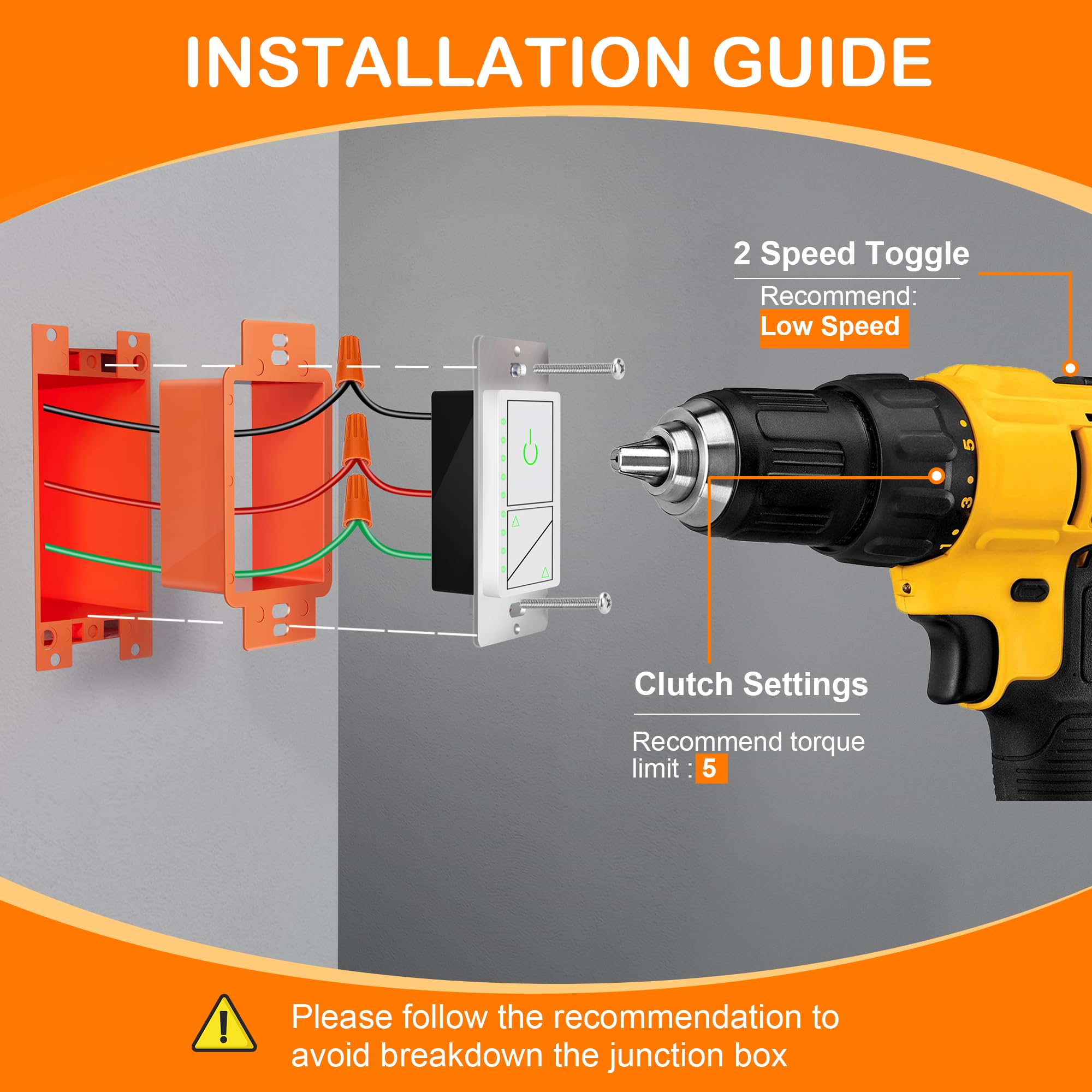 INSTALLATION GUIDE

2 Speed Toggle

Recommend:
Low Speed

5
3
1

Clutch Settings

Recommend torque limit : 5

Please follow the recommendation to avoid breakdown the junction box