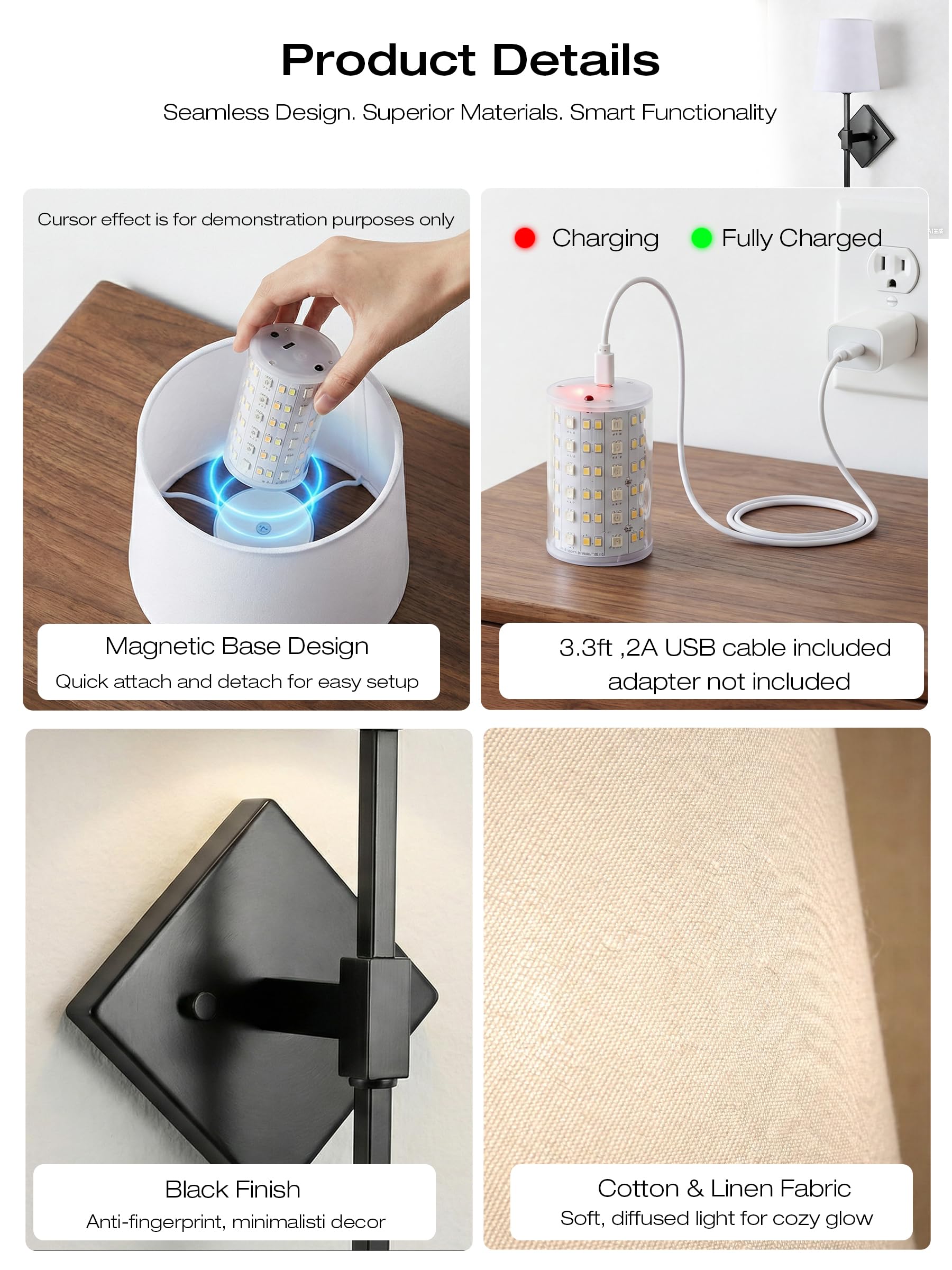 Product Details

Seamless Design. Superior Materials. Smart Functionality

Cursor effect is for demonstration purposes only

Magnetic Base Design

Quick attach and detach for easy setup

Charging Fully Charged

3.3ft ,2A USB cable included adapter not included

Black Finish

Anti-fingerprint, minimalisti decor

Cotton & Linen Fabric

Soft, diffused light for cozy glow